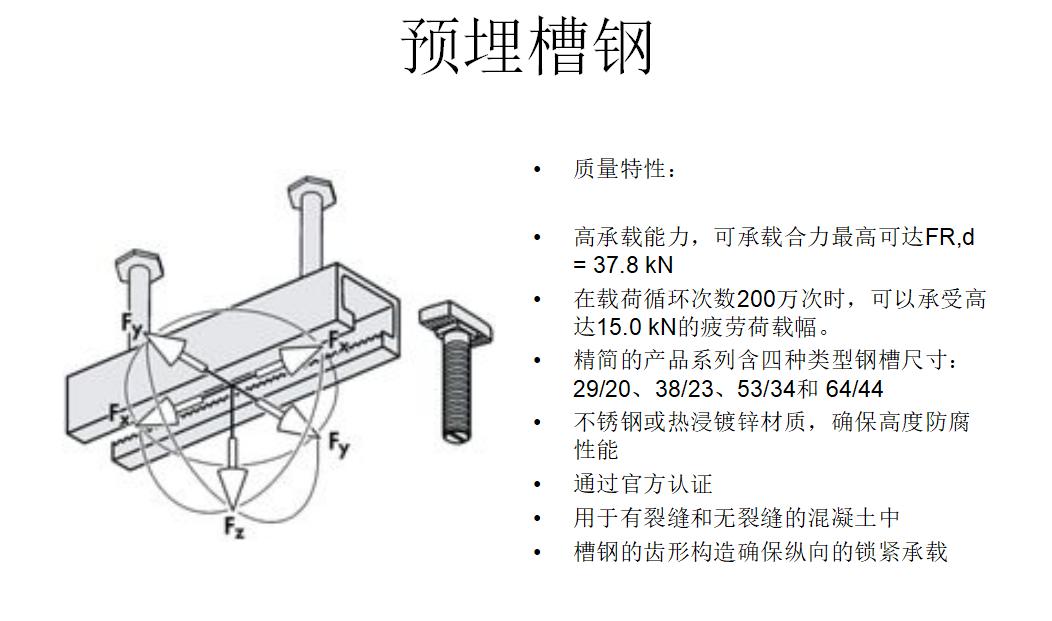 预埋槽钢

$F_y$
$F_x$
$F_x$
$F_y$
$F_z$

• 质量特性：

• 高承载能力，可承载合力最高可达FR,d = 37.8 kN
• 在载荷循环次数200万次时，可以承受高达15.0 kN的疲劳荷载幅。
• 精简的产品系列含四种类型钢槽尺寸：29/20、38/23、53/34和 64/44
• 不锈钢或热浸镀锌材质，确保高度防腐性能
• 通过官方认证
• 用于有裂缝和无裂缝的混凝土中
• 槽钢的齿形构造确保纵向的锁紧承载