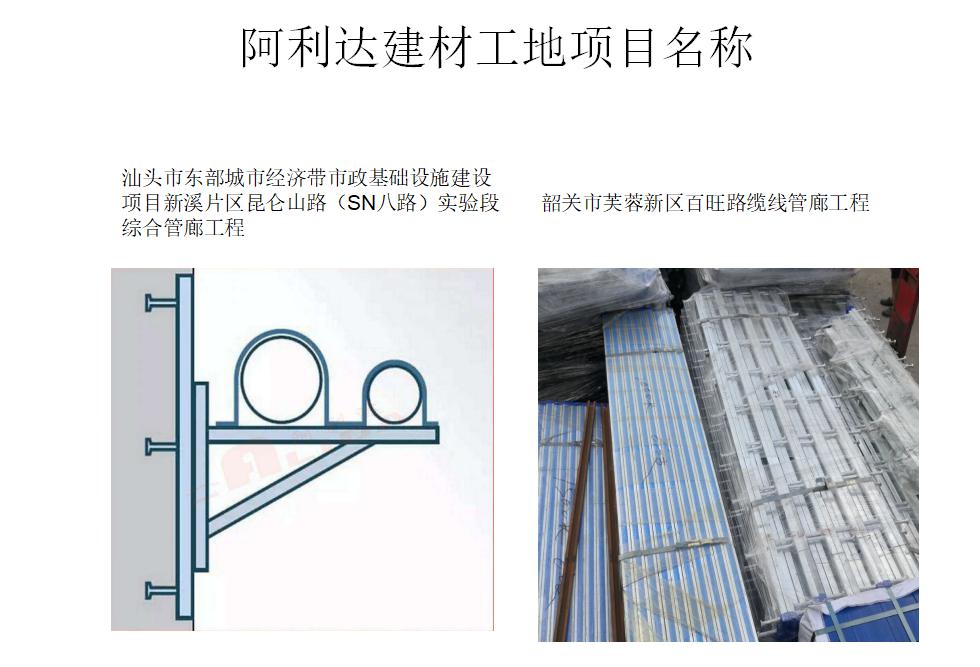 阿利达建材工地项目名称

汕头市东部城市经济带市政基础设施建设项目新溪片区昆仑山路（SN八路）实验段综合管廊工程

韶关市芙蓉新区百旺路缆线管廊工程